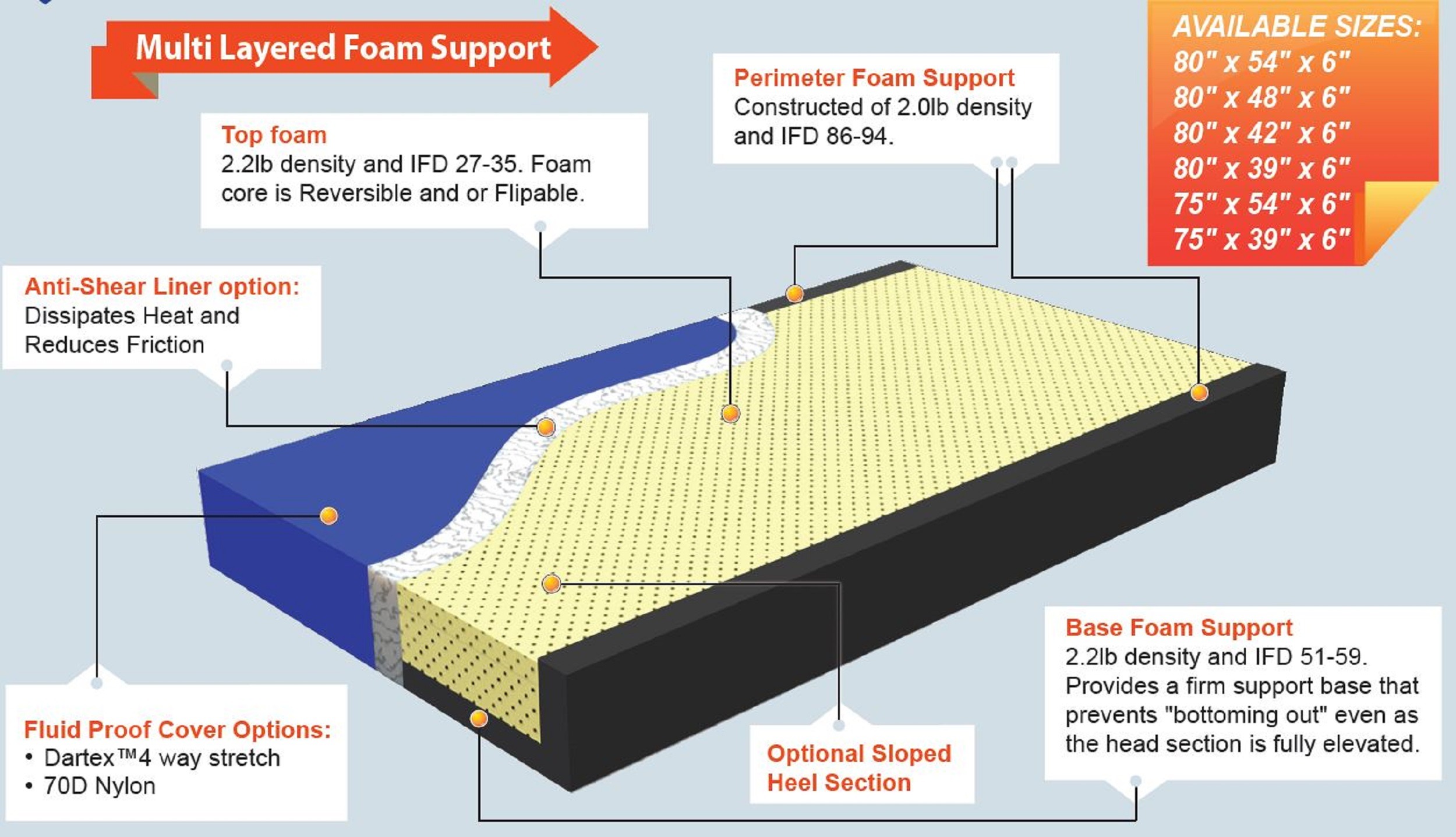 Multi Layered Foam Support

Top foam
2.2lb density and IFD 27-35. Foam core is Reversible and or Flipable.

Perimeter Foam Support
Constructed of 2.0lb density and IFD 86-94.

AVAILABLE SIZES:
80" x 54" x 6"
80" x 48" x 6"
80" x 42" x 6"
80" x 39" x 6"
75" x 54" x 6"
75" x 39" x 6"

Anti-Shear Liner option:
Dissipates Heat and Reduces Friction

Fluid Proof Cover Options:
• Dartex™4 way stretch
• 70D Nylon

Optional Sloped Heel Section

Base Foam Support
2.2lb density and IFD 51-59. Provides a firm support base that prevents "bottoming out" even as the head section is fully elevated.